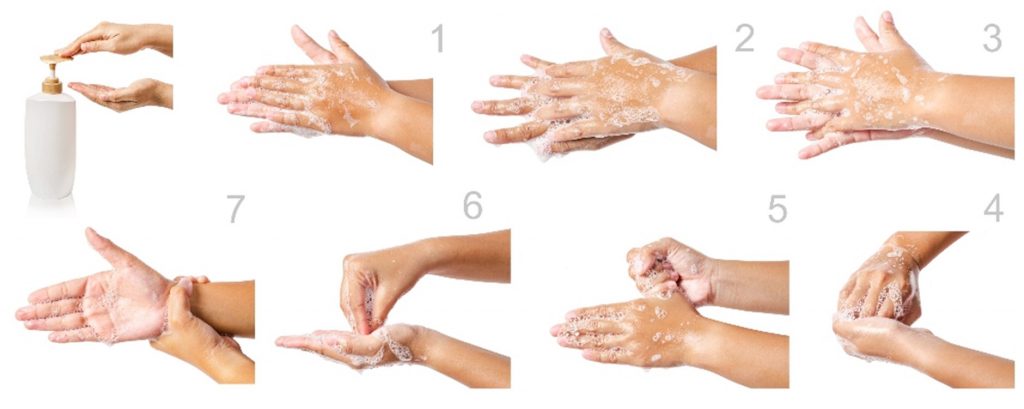 1

2

3

7

6

5

4